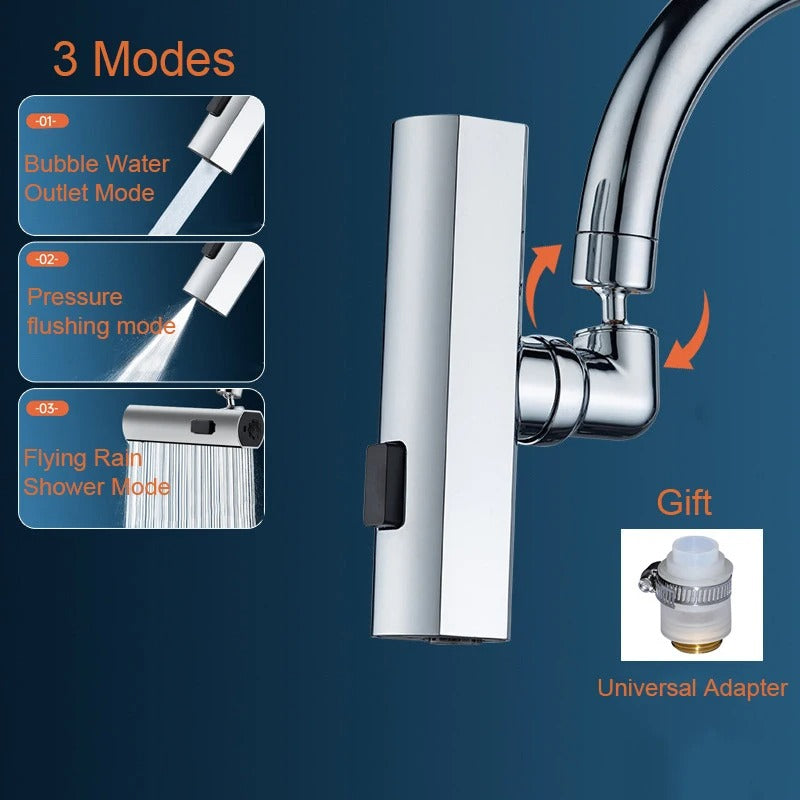 3 Modes

-01-

Bubble Water Outlet Mode

-02-

Pressure flushing mode

-03-

Flying Rain Shower Mode

Gift

Universal Adapter